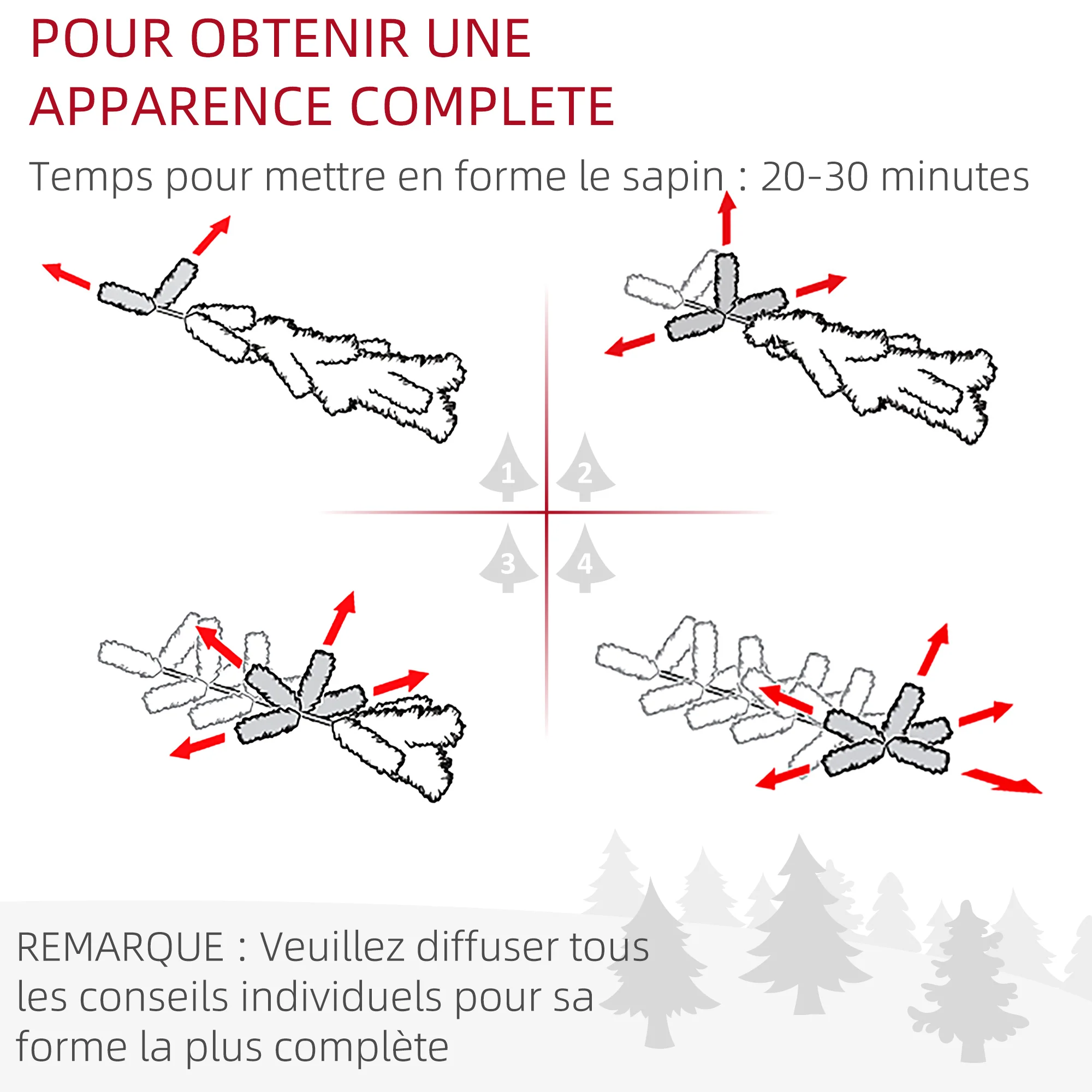 POUR OBTENIR UNE APPARENCE COMPLETE

Temps pour mettre en forme le sapin : 20-30 minutes

1

2

3

4

REMARQUE : Veuillez diffuser tous les conseils individuels pour sa forme la plus complète